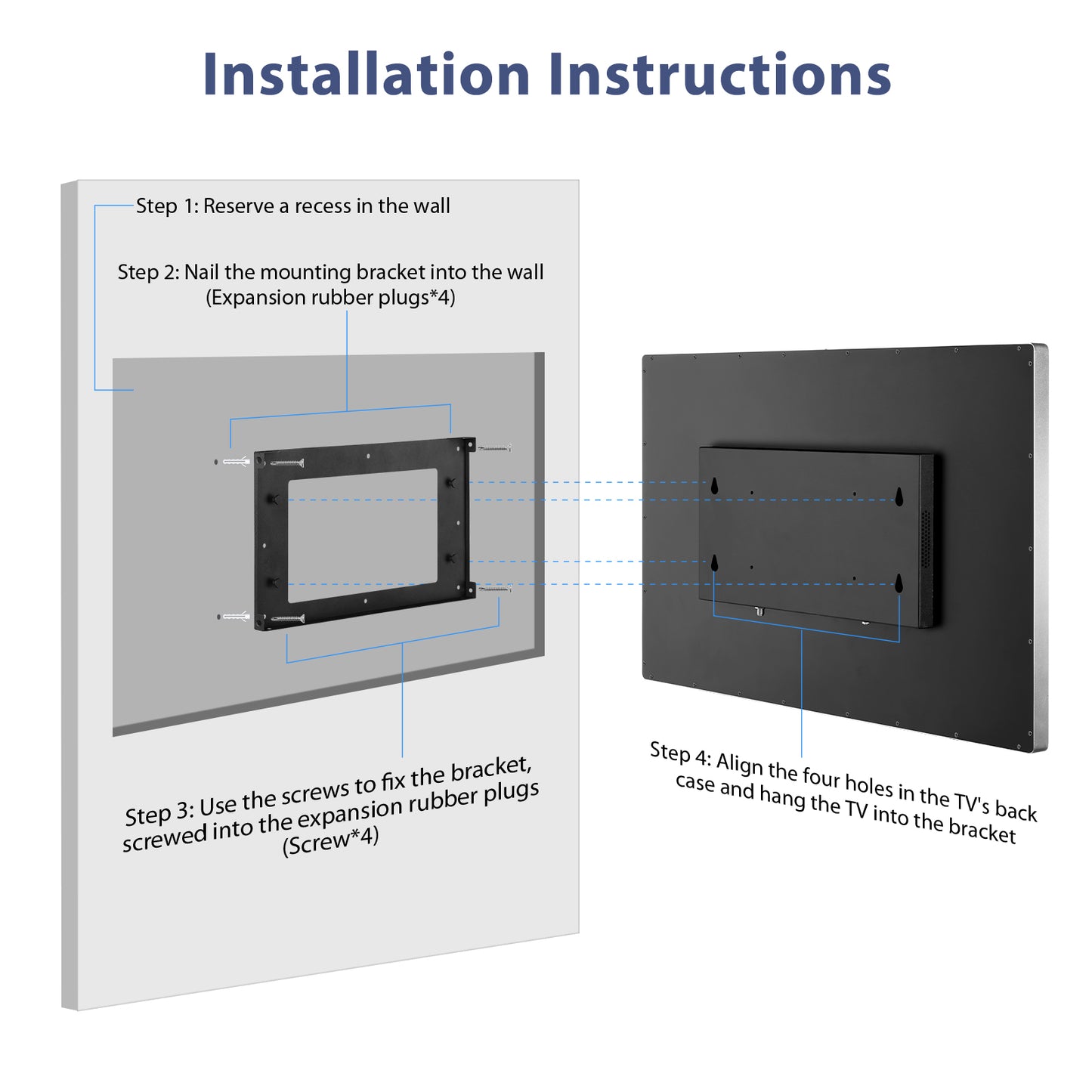 Installation Instructions

Step 1: Reserve a recess in the wall

Step 2: Nail the mounting bracket into the wall (Expansion rubber plugs*4)

Step 3: Use the screws to fix the bracket, screwed into the expansion rubber plugs (Screw*4)

Step 4: Align the four holes in the TV's back case and hang the TV into the bracket